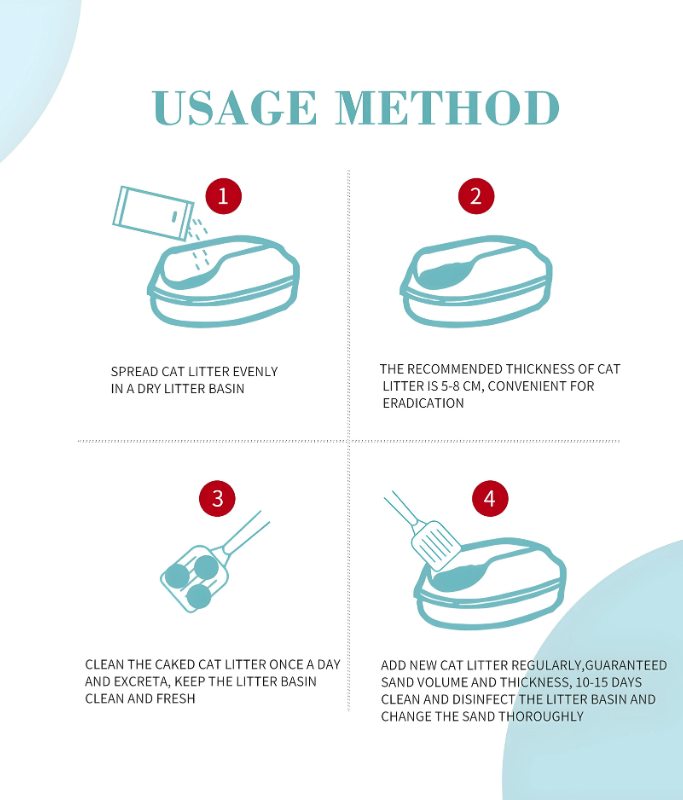 USAGE METHOD

1

SPREAD CAT LITTER EVENLY IN A DRY LITTER BASIN

2

THE RECOMMENDED THICKNESS OF CAT LITTER IS 5-8 CM, CONVENIENT FOR ERADICATION

3

CLEAN THE CAKED CAT LITTER ONCE A DAY AND EXCRETA, KEEP THE LITTER BASIN CLEAN AND FRESH

4

ADD NEW CAT LITTER REGULARLY,GUARANTEED SAND VOLUME AND THICKNESS, 10-15 DAYS CLEAN AND DISINFECT THE LITTER BASIN AND CHANGE THE SAND THOROUGHLY