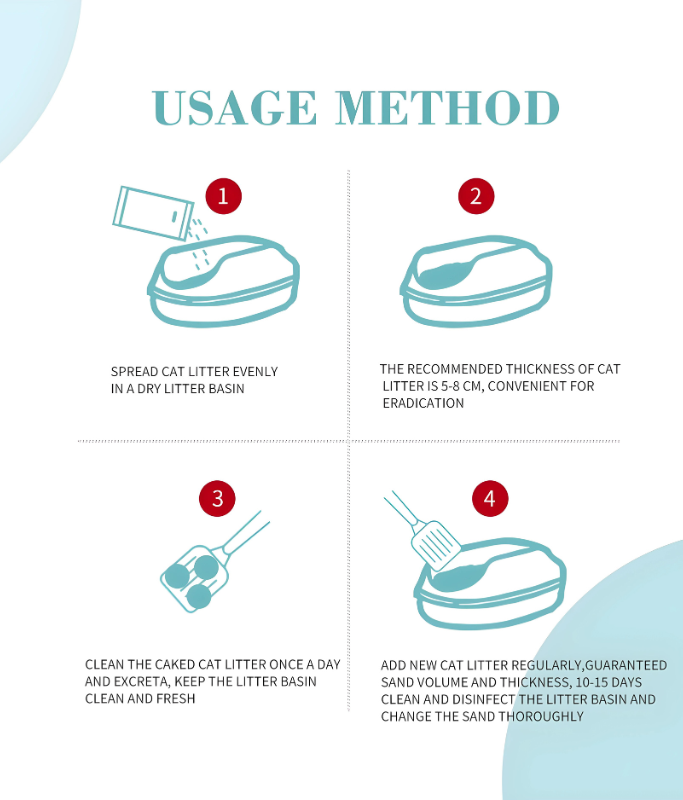 USAGE METHOD

1

SPREAD CAT LITTER EVENLY IN A DRY LITTER BASIN

2

THE RECOMMENDED THICKNESS OF CAT LITTER IS 5-8 CM, CONVENIENT FOR ERADICATION

3

CLEAN THE CAKED CAT LITTER ONCE A DAY AND EXCRETA, KEEP THE LITTER BASIN CLEAN AND FRESH

4

ADD NEW CAT LITTER REGULARLY,GUARANTEED SAND VOLUME AND THICKNESS, 10-15 DAYS CLEAN AND DISINFECT THE LITTER BASIN AND CHANGE THE SAND THOROUGHLY