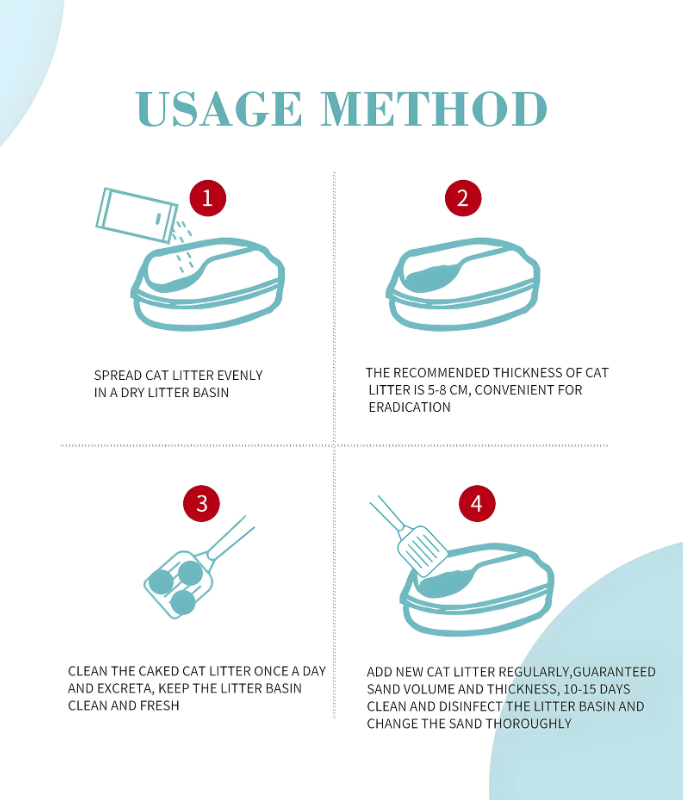 USAGE METHOD

1

SPREAD CAT LITTER EVENLY IN A DRY LITTER BASIN

2

THE RECOMMENDED THICKNESS OF CAT LITTER IS 5-8 CM, CONVENIENT FOR ERADICATION

3

CLEAN THE CAKED CAT LITTER ONCE A DAY AND EXCRETA, KEEP THE LITTER BASIN CLEAN AND FRESH

4

ADD NEW CAT LITTER REGULARLY,GUARANTEED SAND VOLUME AND THICKNESS, 10-15 DAYS CLEAN AND DISINFECT THE LITTER BASIN AND CHANGE THE SAND THOROUGHLY